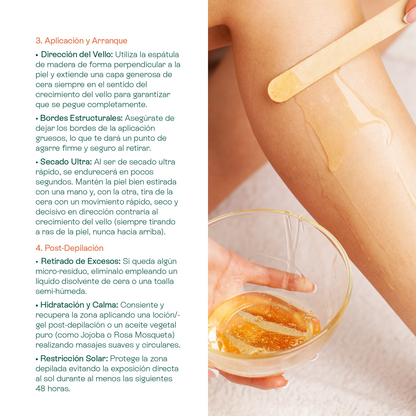 3. Aplicación y Arranque

• Dirección del Vello: Utiliza la espátula de madera de forma perpendicular a la piel y extiende una capa generosa de cera siempre en el sentido del crecimiento del vello para garantizar que se pegue completamente.

• Bordes Estructurales: Asegúrate de dejar los bordes de la aplicación gruesos, lo que te dará un punto de agarre firme y seguro al retirar.

• Secado Ultra: Al ser de secado ultra rápido, se endurecerá en pocos segundos. Mantén la piel bien estirada con una mano y, con la otra, tira de la cera con un movimiento rápido, seco y decisivo en dirección contraria al crecimiento del vello (siempre tirando a ras de la piel, nunca hacia arriba).

4. Post-Depilación

• Retirado de Excesos: Si queda algún micro-residuo, elimínalo empleando un líquido disolvente de cera o una toalla semi-húmeda.

• Hidratación y Calma: Consiente y recupera la zona aplicando una loción/-gel post-depilación o un aceite vegetal puro (como Jojoba o Rosa Mosqueta) realizando masajes suaves y circulares.

• Restricción Solar: Protege la zona depilada evitando la exposición directa al sol durante al menos las siguientes 48 horas.